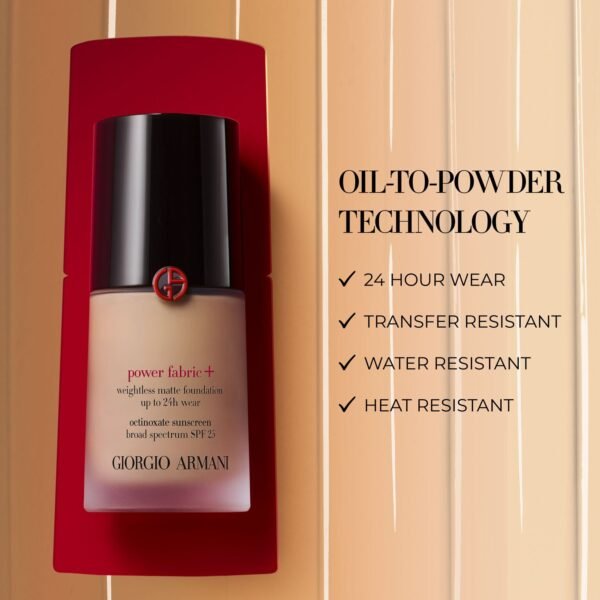 power fabric+
weightless matte foundation up to 24h wear
octinoxate sunscreen broad spectrum SPF 25
GIORGIO ARMANI

OIL-TO-POWDER TECHNOLOGY

✓ 24 HOUR WEAR
✓ TRANSFER RESISTANT
✓ WATER RESISTANT
✓ HEAT RESISTANT